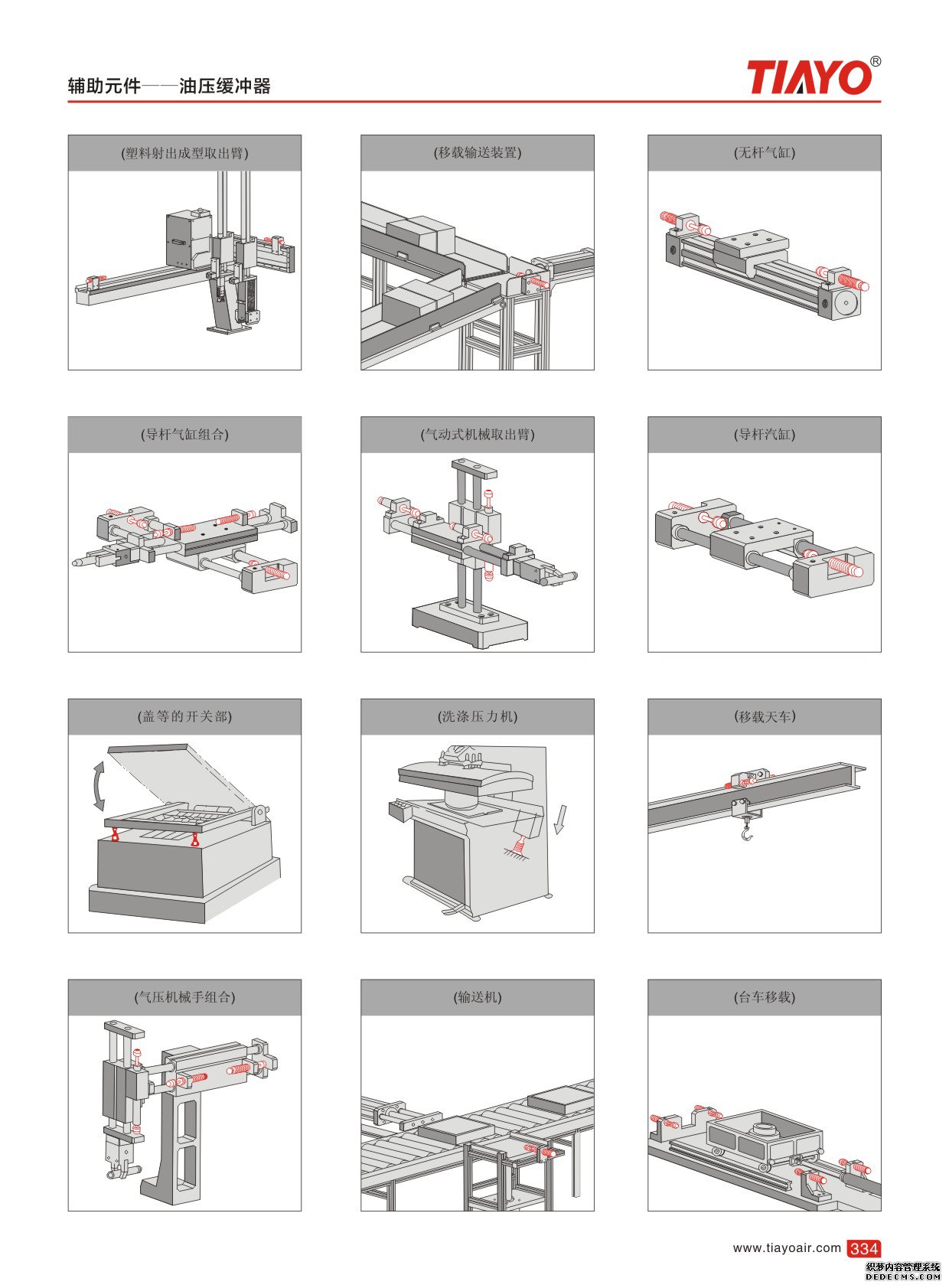 辅助元件——油压缓冲器

TIAYO®

(塑料射出成型取出臂)

(移载输送装置)

(无杆气缸)

(导杆气缸组合)

(气动式机械取出臂)

(导杆汽缸)

(盖等的开关部)

(洗涤压力机)

(移载天车)

(气压机械手组合)

(输送机)

(台车移载)

www.tiayoair.com 334

织梦内容管理系统
DEDECMS.COM